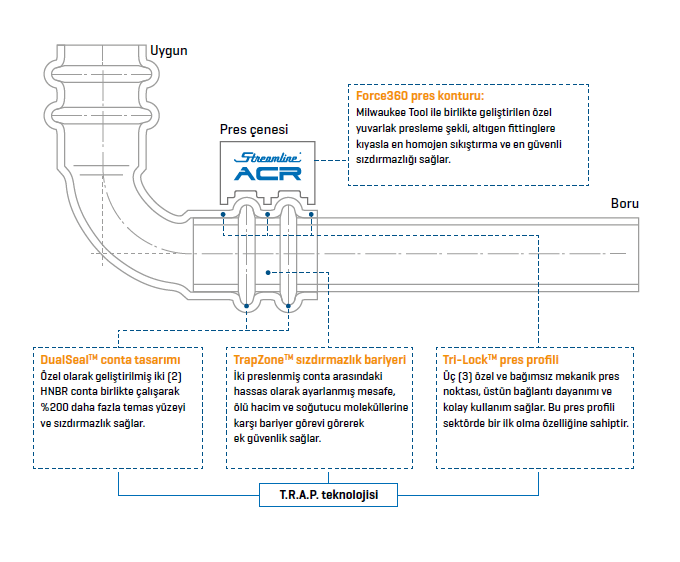 Uygun

Pres çenesi

Streamline ACR

Force360 pres konturu:
Milwaukee Tool ile birlikte geliştirilen özel yuvarlak presleme şekli, altıgen fittinglere kıyasla en homojen sıkıştırma ve en güvenli sızdırmazlığı sağlar.

Boru

DualSeal™ conta tasarımı
Özel olarak geliştirilmiş iki (2) HNBR conta birlikte çalışarak %200 daha fazla temas yüzeyi ve sızdırmazlık sağlar.

TrapZone™ sızdırmazlık bariyeri
İki preslenmiş conta arasındaki hassas olarak ayarlanmış mesafe, ölü hacim ve soğutucu moleküllerine karşı bariyer görevi görerek ek güvenlik sağlar.

Tri-Lock™ pres profili
Üç (3) özel ve bağımsız mekanik pres noktası, üstün bağlantı dayanımı ve kolay kullanım sağlar. Bu pres profili sektörde bir ilk olma özelliğine sahiptir.

T.R.A.P. teknolojisi